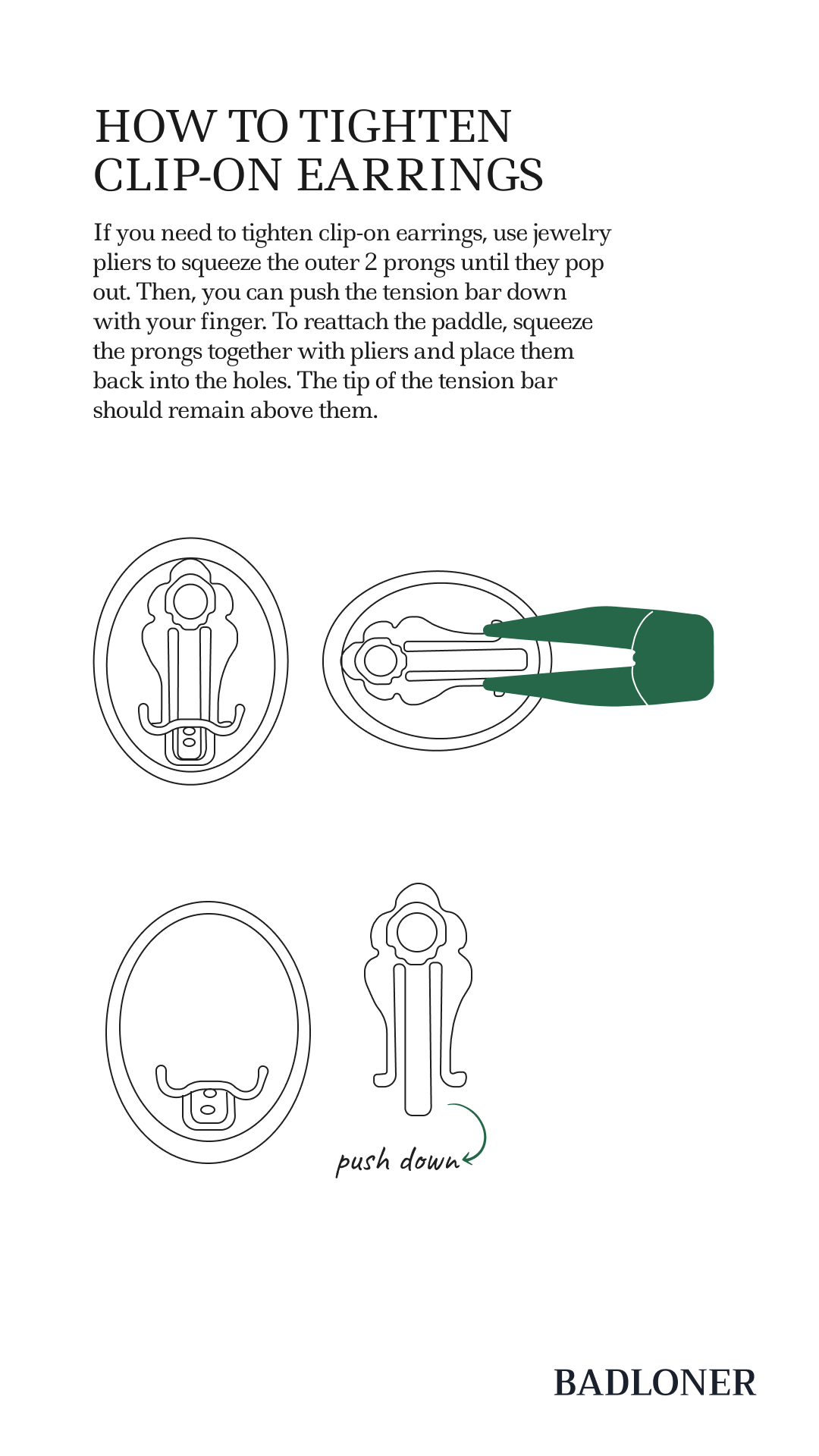 HOW TO TIGHTEN CLIP-ON EARRINGS

If you need to tighten clip-on earrings, use jewelry pliers to squeeze the outer 2 prongs until they pop out. Then, you can push the tension bar down with your finger. To reattach the paddle, squeeze the prongs together with pliers and place them back into the holes. The tip of the tension bar should remain above them.

push down

BADLONER